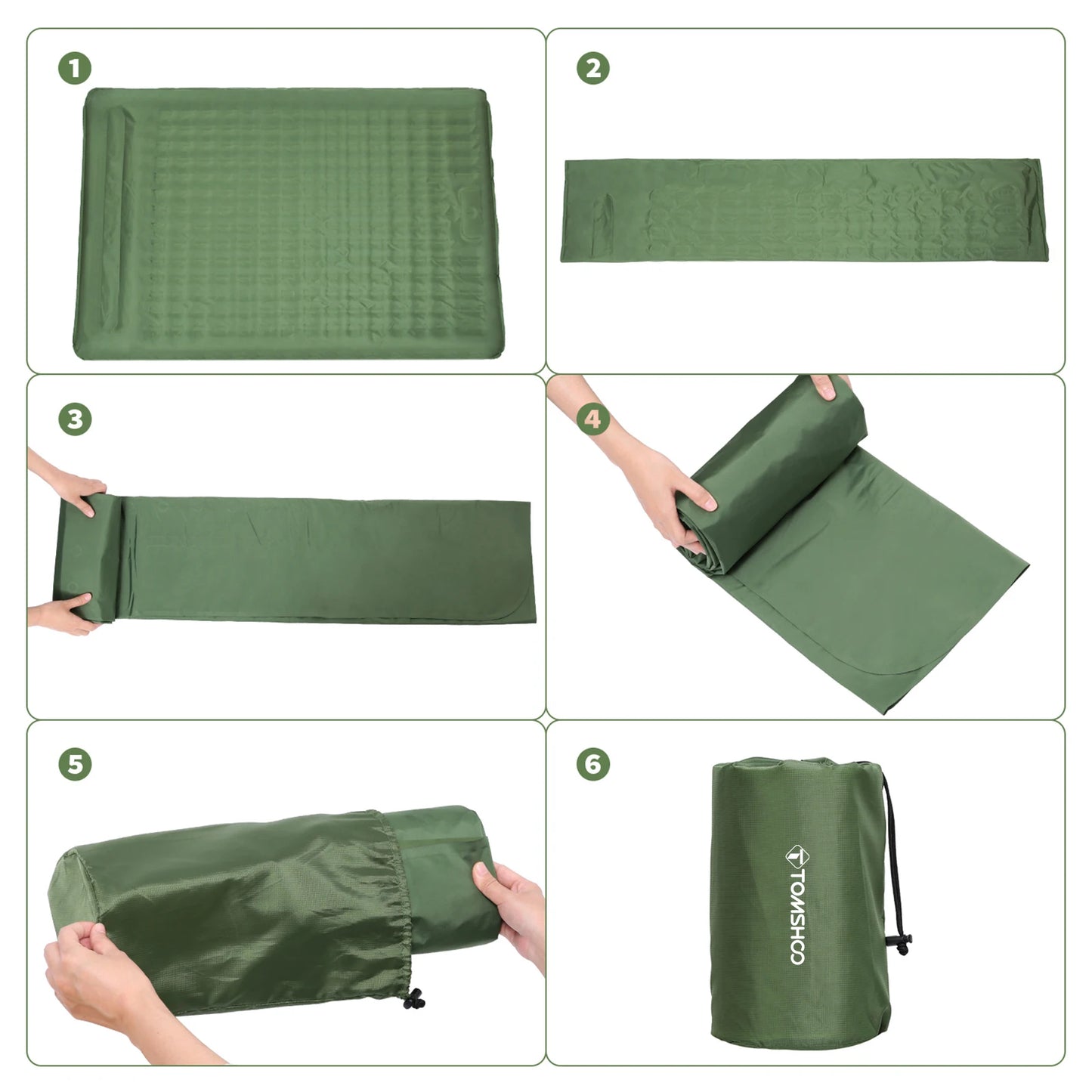 1

2

3

4

5

6

TOMSHOO